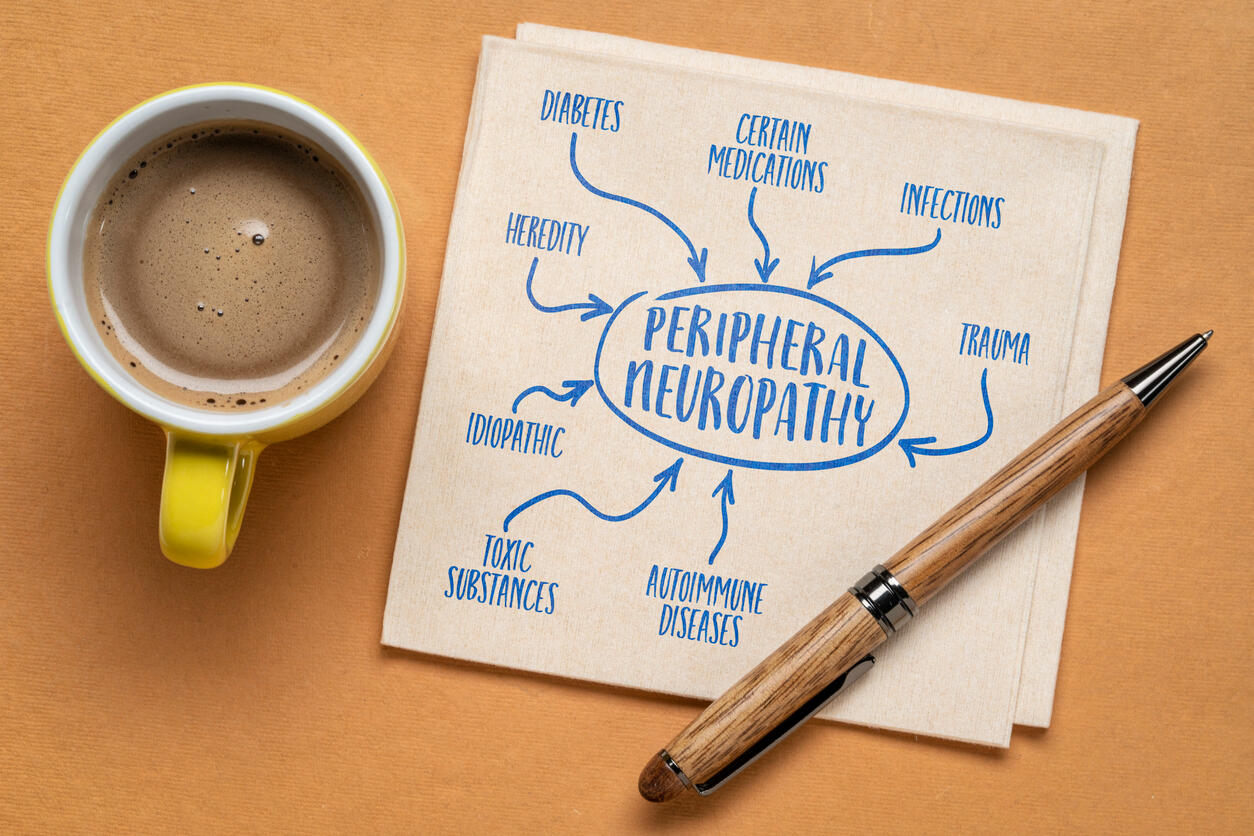 DIABETES

CERTAIN MEDICATIONS

INFECTIONS

HEREDITY

PERIPHERAL NEUROPATHY

TRAUMA

IDIOPATHIC

TOXIC SUBSTANCES

AUTOIMMUNE DISEASES